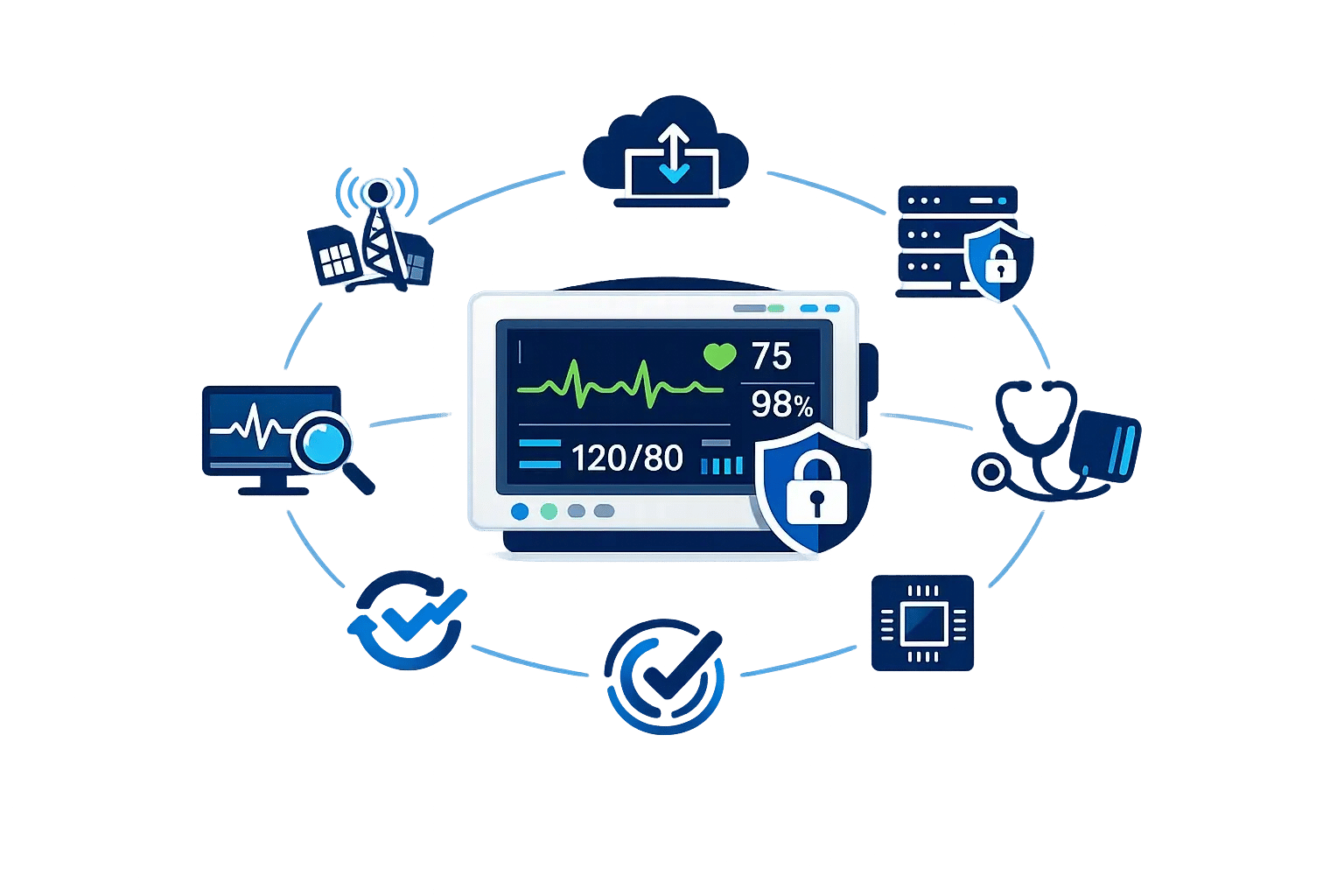 75
98%
120/80